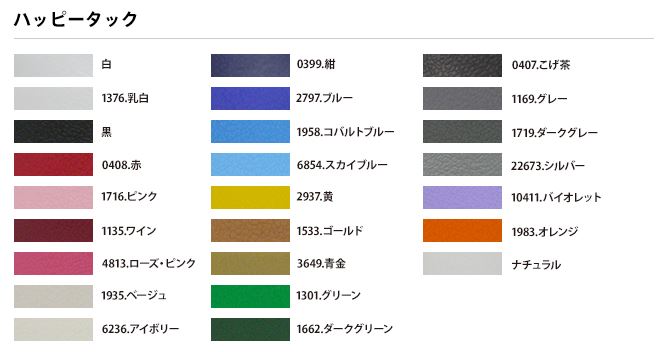 ハッピータック

白

1376.乳白

黒

0408.赤

1716.ピンク

1135.ワイン

4813.ローズ・ピンク

1935.ベージュ

6236.アイボリー

0399.紺

2797.ブルー

1958.コバルトブルー

6854.スカイブルー

2937.黄

1533.ゴールド

3649.青金

1301.グリーン

1662.ダークグリーン

0407.こげ茶

1169.グレー

1719.ダークグレー

22673.シルバー

10411.バイオレット

1983.オレンジ

ナチュラル